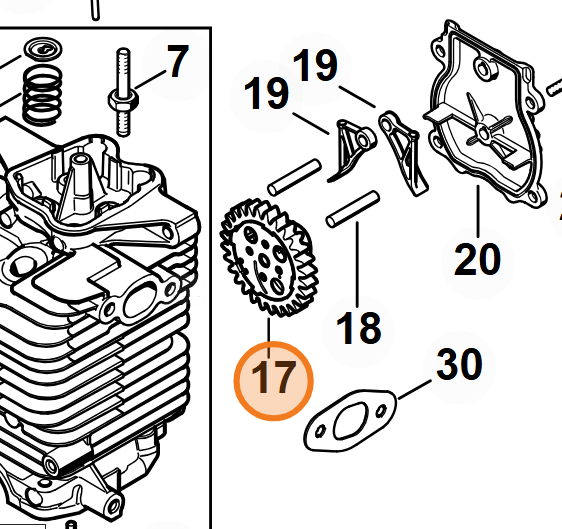 7
19
19
20
18
17
30